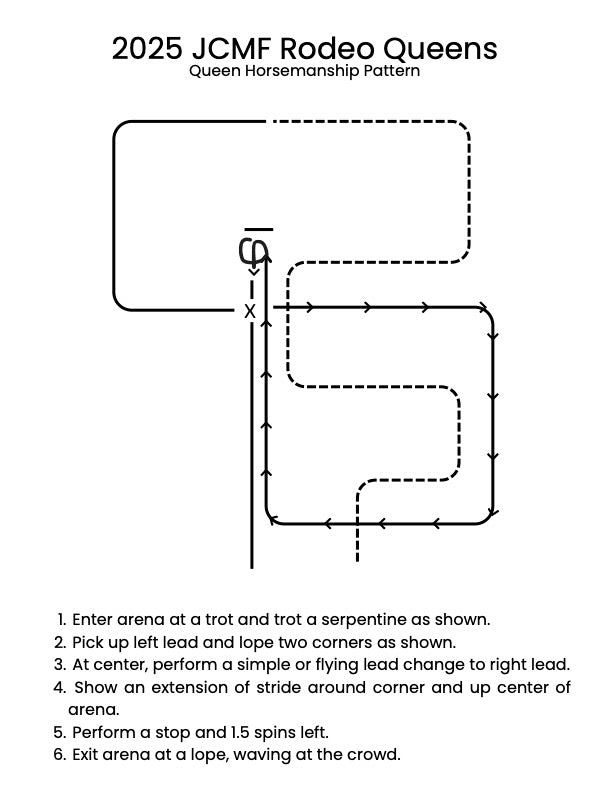 2025 JCMF Rodeo Queens
Queen Horsemanship Pattern

X

1. Enter arena at a trot and trot a serpentine as shown.
2. Pick up left lead and lope two corners as shown.
3. At center, perform a simple or flying lead change to right lead.
4. Show an extension of stride around corner and up center of arena.
5. Perform a stop and 1.5 spins left.
6. Exit arena at a lope, waving at the crowd.