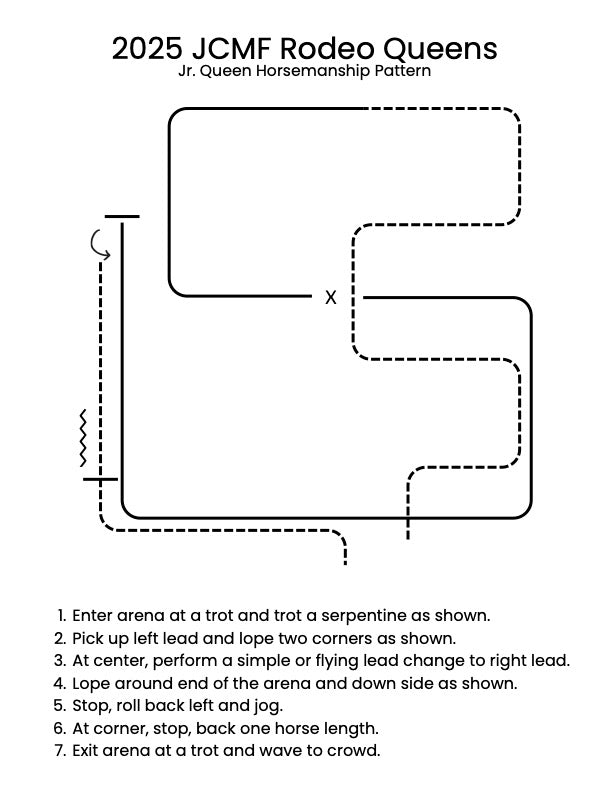 2025 JCMF Rodeo Queens
Jr. Queen Horsemanship Pattern

X

1. Enter arena at a trot and trot a serpentine as shown.
2. Pick up left lead and lope two corners as shown.
3. At center, perform a simple or flying lead change to right lead.
4. Lope around end of the arena and down side as shown.
5. Stop, roll back left and jog.
6. At corner, stop, back one horse length.
7. Exit arena at a trot and wave to crowd.